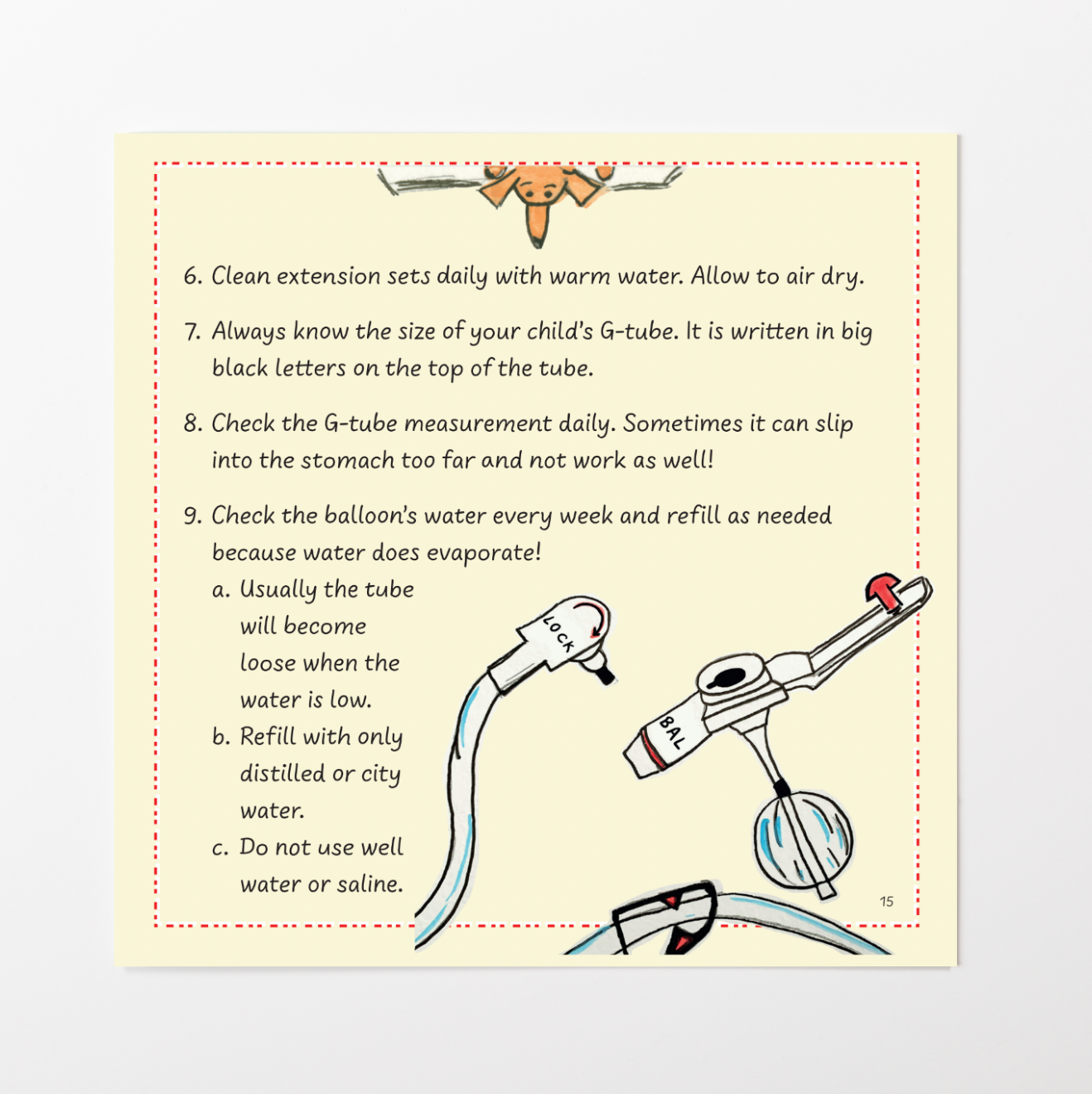 6. Clean extension sets daily with warm water. Allow to air dry.

7. Always know the size of your child's G-tube. It is written in big black letters on the top of the tube.

8. Check the G-tube measurement daily. Sometimes it can slip into the stomach too far and not work as well!

9. Check the balloon's water every week and refill as needed because water does evaporate!

a. Usually the tube will become loose when the water is low.

b. Refill with only distilled or city water.

c. Do not use well water or saline.

LOCK

BAL

15